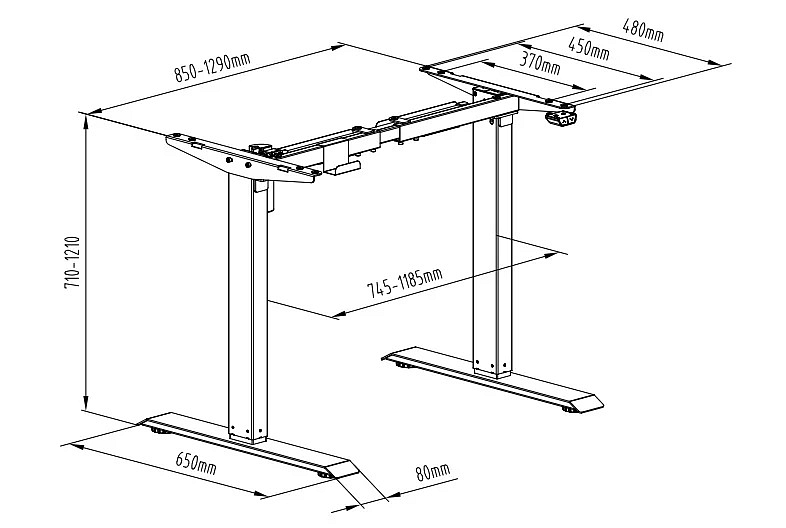 850-1290mm

480mm

450mm

370mm

710-1210

745-1185mm

650mm

80mm